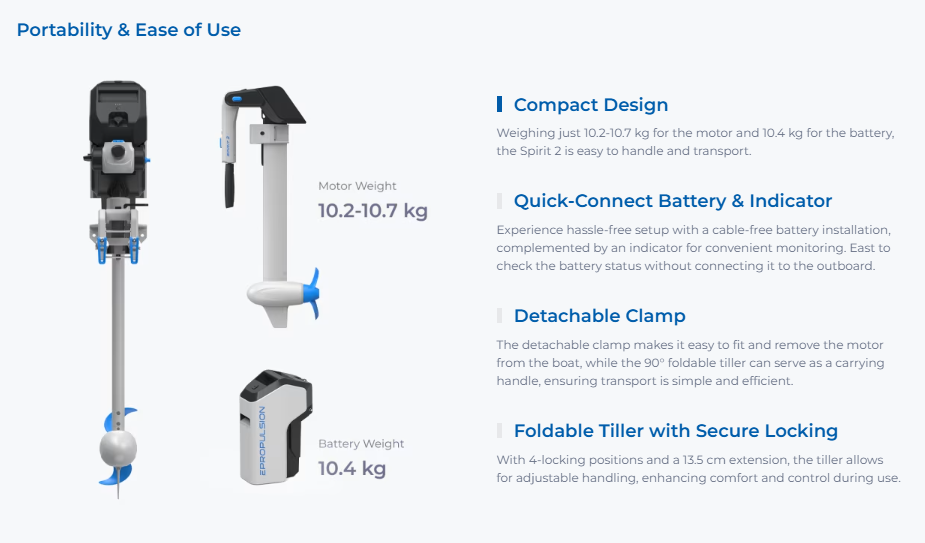 Portability & Ease of Use

Motor Weight
10.2-10.7 kg

EPROPULSION

Battery Weight
10.4 kg

Compact Design
Weighing just 10.2-10.7 kg for the motor and 10.4 kg for the battery, the Spirit 2 is easy to handle and transport.

Quick-Connect Battery & Indicator
Experience hassle-free setup with a cable-free battery installation, complemented by an indicator for convenient monitoring. East to check the battery status without connecting it to the outboard.

Detachable Clamp
The detachable clamp makes it easy to fit and remove the motor from the boat, while the 90° foldable tiller can serve as a carrying handle, ensuring transport is simple and efficient.

Foldable Tiller with Secure Locking
With 4-locking positions and a 13.5 cm extension, the tiller allows for adjustable handling, enhancing comfort and control during use.