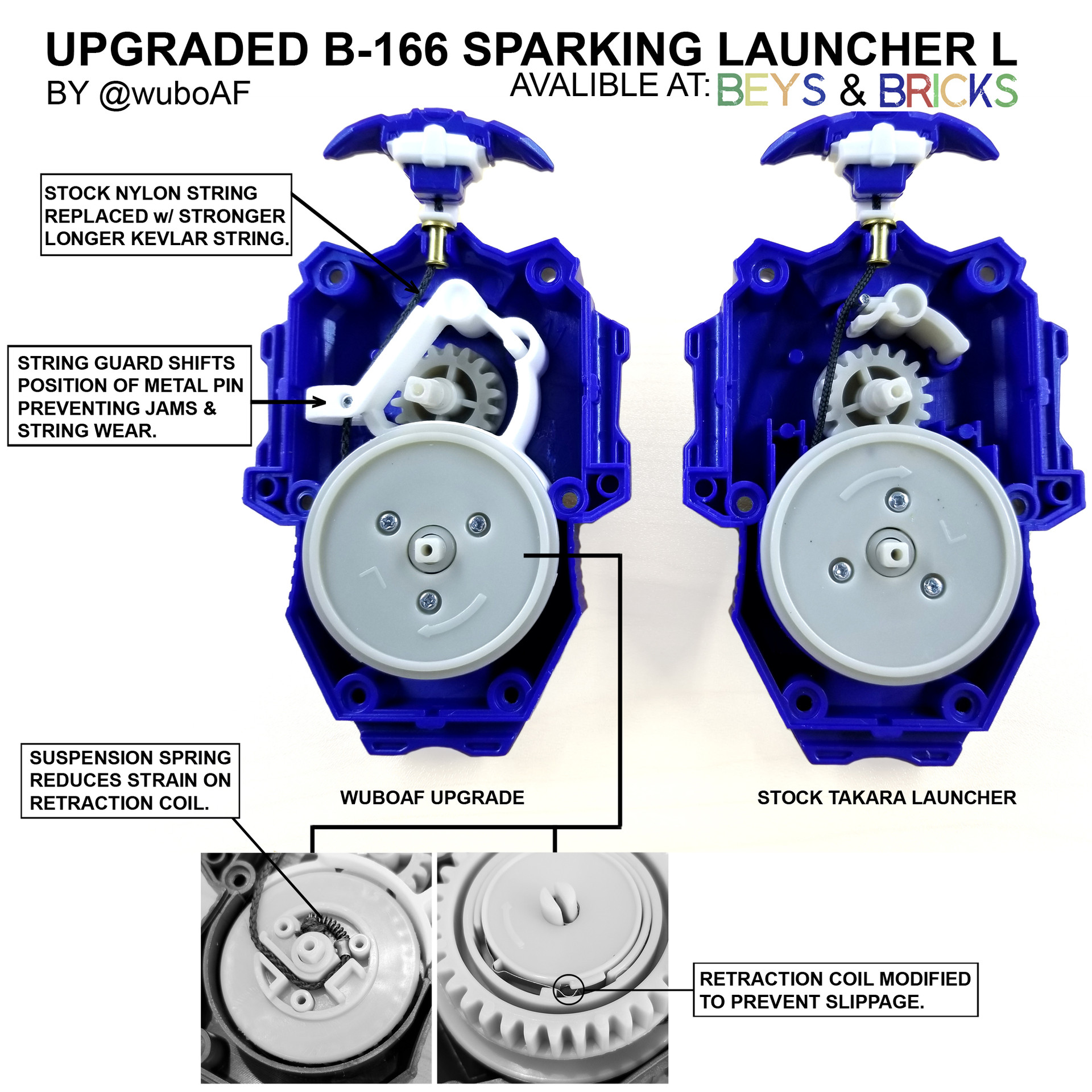 UPGRADED B-166 SPARKING LAUNCHER L

BY @wuboAF

AVALIBLE AT: BEYS & BRICKS

STOCK NYLON STRING REPLACED w/ STRONGER LONGER KEVLAR STRING.

STRING GUARD SHIFTS POSITION OF METAL PIN PREVENTING JAMS & STRING WEAR.

SUSPENSION SPRING REDUCES STRAIN ON RETRACTION COIL.

WUBOAF UPGRADE

STOCK TAKARA LAUNCHER

RETRACTION COIL MODIFIED TO PREVENT SLIPPAGE.