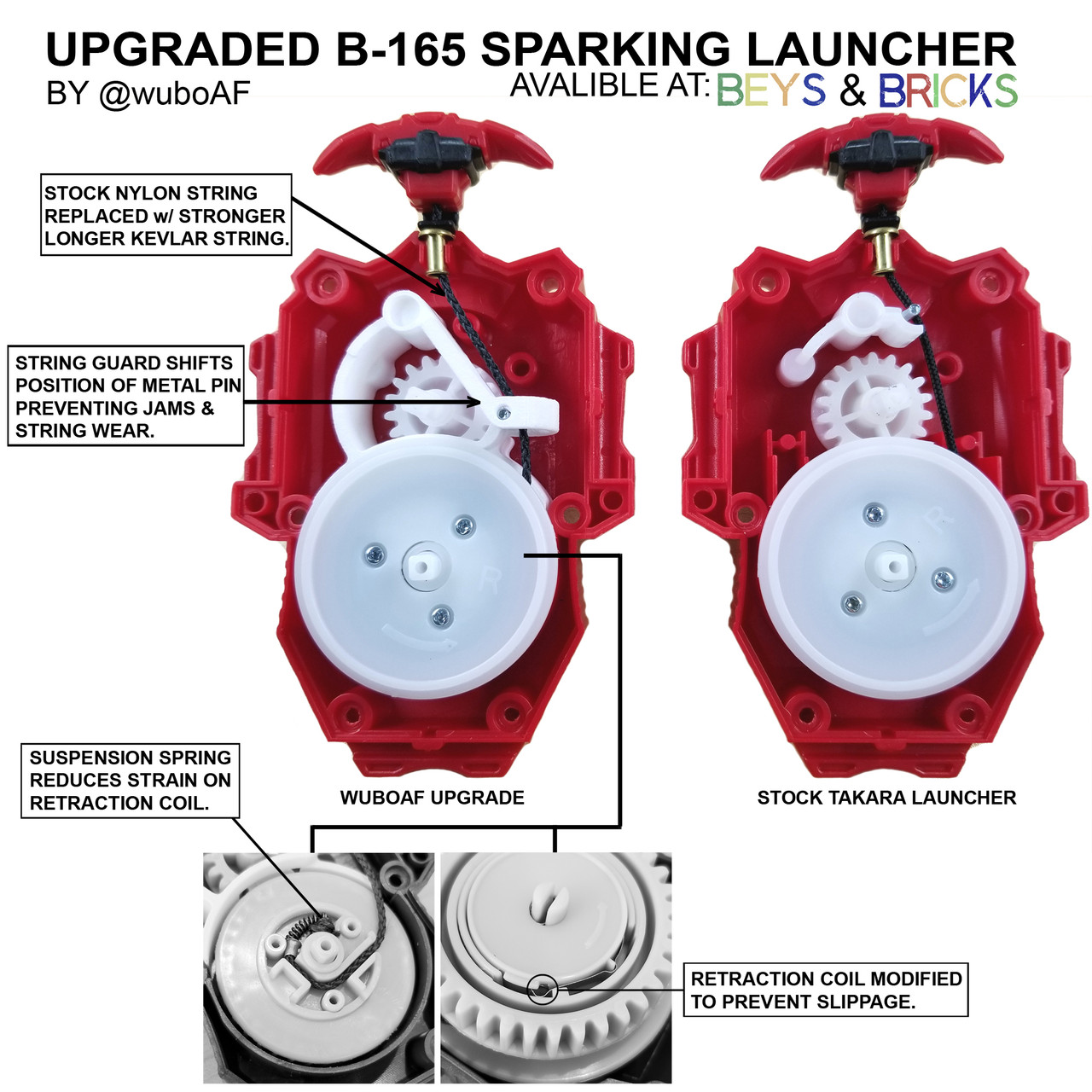 UPGRADED B-165 SPARKING LAUNCHER
BY @wuboAF
AVALIBLE AT: BEYS & BRICKS

STOCK NYLON STRING REPLACED w/ STRONGER LONGER KEVLAR STRING.

STRING GUARD SHIFTS POSITION OF METAL PIN PREVENTING JAMS & STRING WEAR.

R

R

SUSPENSION SPRING REDUCES STRAIN ON RETRACTION COIL.

WUBOAF UPGRADE

STOCK TAKARA LAUNCHER

RETRACTION COIL MODIFIED TO PREVENT SLIPPAGE.