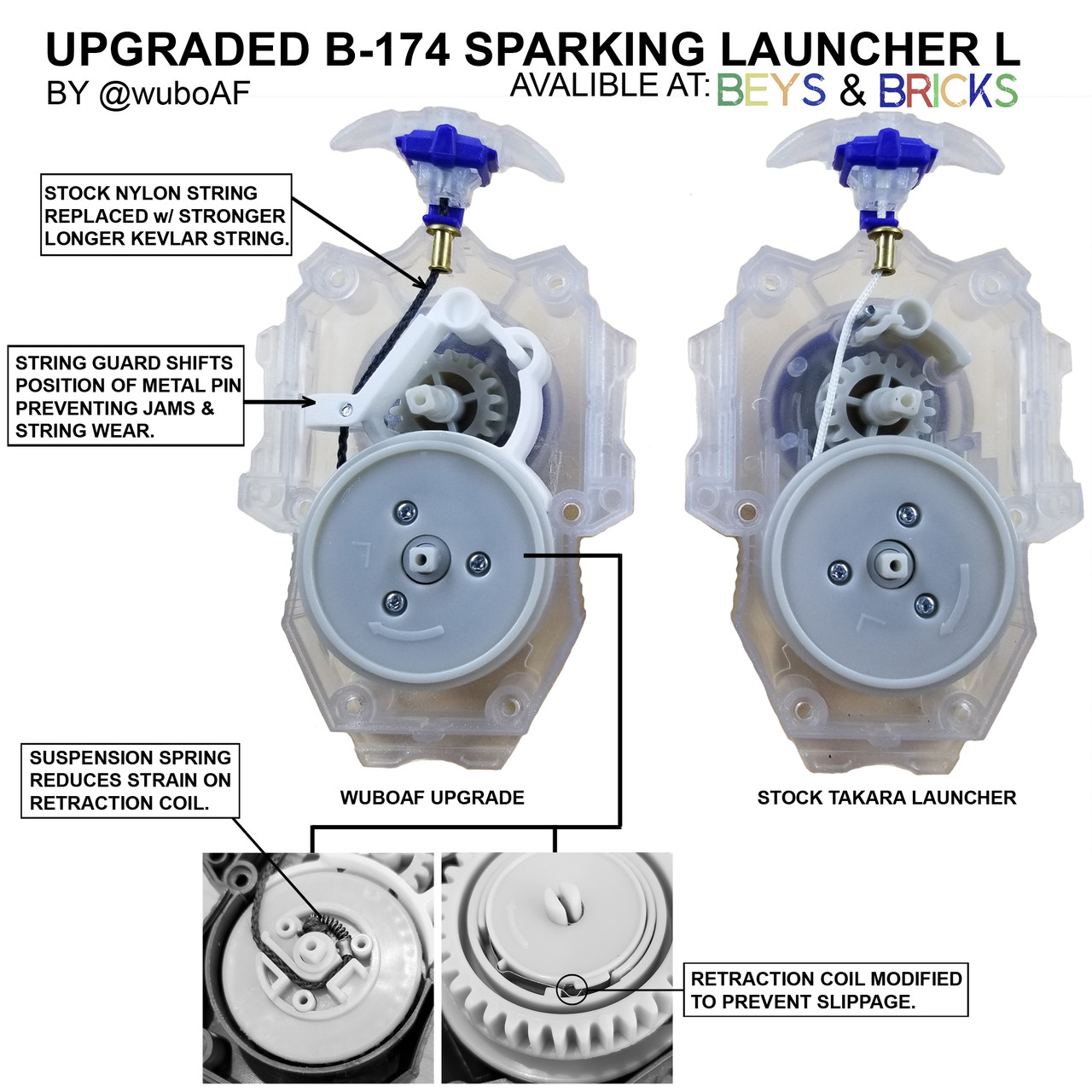 UPGRADED B-174 SPARKING LAUNCHER L

BY @wuboAF

AVALIBLE AT: BEYS & BRICKS

STOCK NYLON STRING REPLACED w/ STRONGER LONGER KEVLAR STRING.

STRING GUARD SHIFTS POSITION OF METAL PIN PREVENTING JAMS & STRING WEAR.

SUSPENSION SPRING REDUCES STRAIN ON RETRACTION COIL.

WUBOAF UPGRADE

STOCK TAKARA LAUNCHER

RETRACTION COIL MODIFIED TO PREVENT SLIPPAGE.