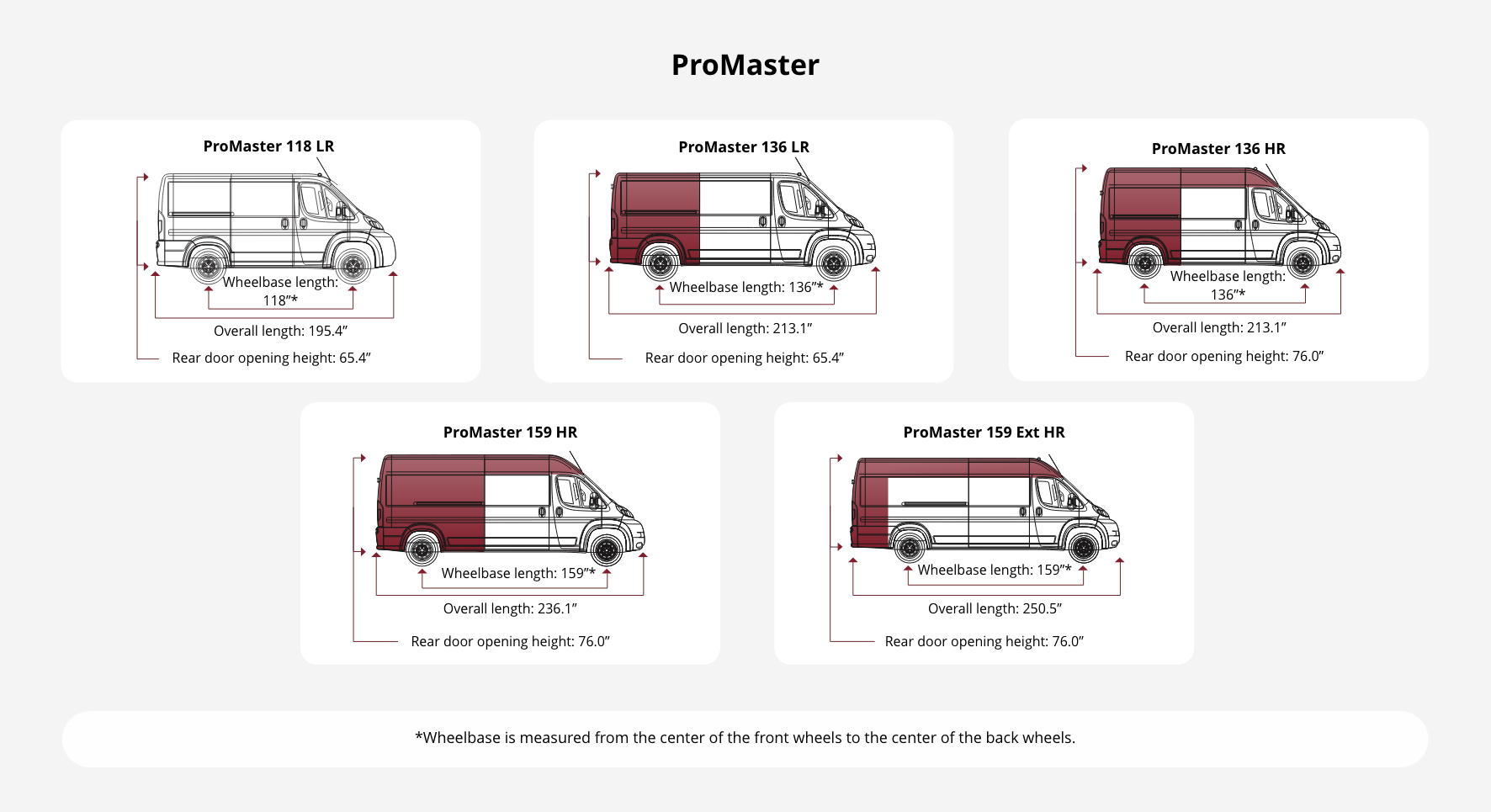 ProMaster

ProMaster 118 LR

Wheelbase length: 118″*

Overall length: 195.4″

Rear door opening height: 65.4″

ProMaster 136 LR

Wheelbase length: 136″*

Overall length: 213.1″

Rear door opening height: 65.4″

ProMaster 136 HR

Wheelbase length: 136″*

Overall length: 213.1″

Rear door opening height: 76.0″

ProMaster 159 HR

Wheelbase length: 159″*

Overall length: 236.1″

Rear door opening height: 76.0″

ProMaster 159 Ext HR

Wheelbase length: 159″*

Overall length: 250.5″

Rear door opening height: 76.0″

*Wheelbase is measured from the center of the front wheels to the center of the back wheels.