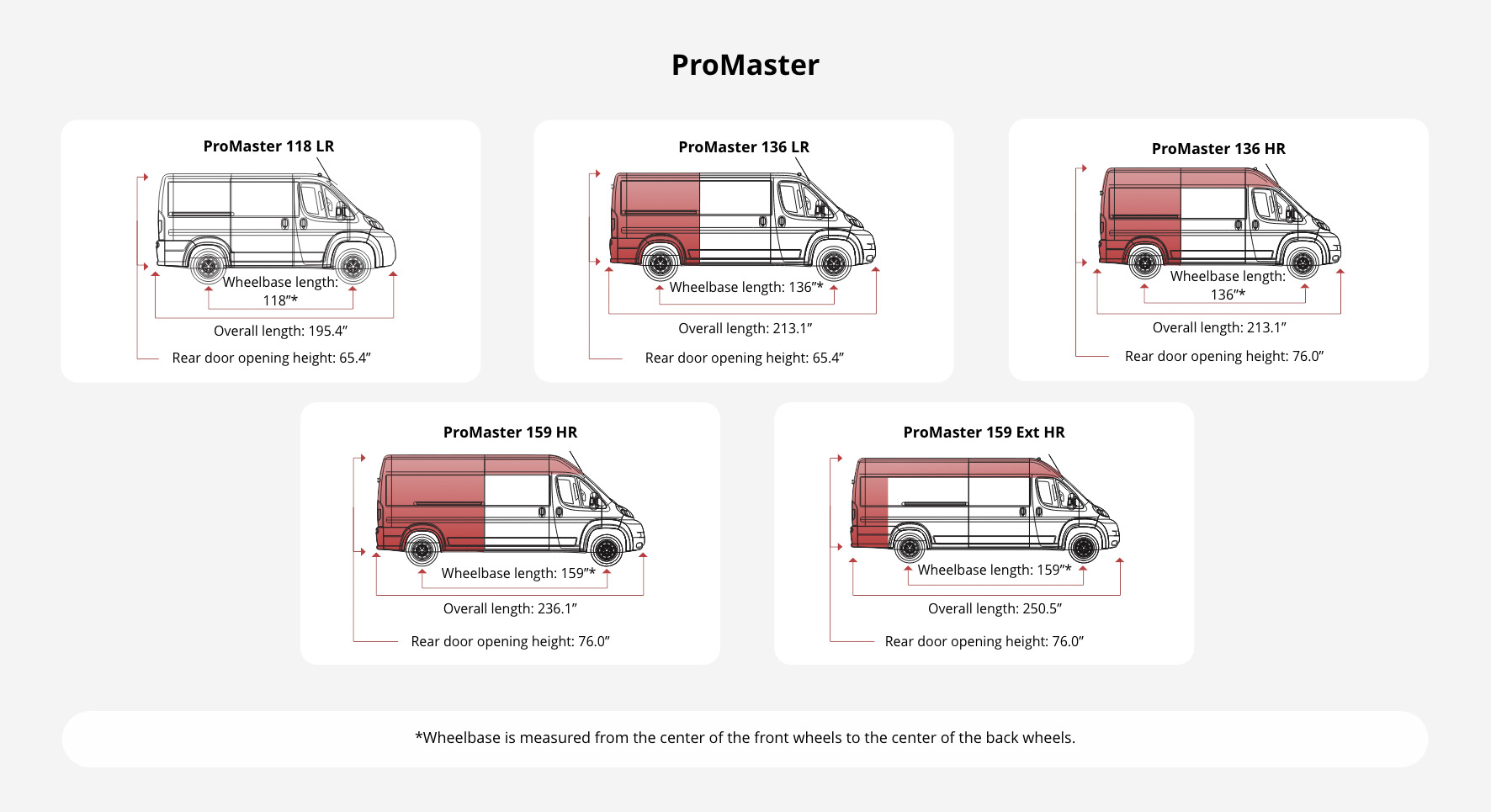 ProMaster

ProMaster 118 LR

Wheelbase length: 118″*

Overall length: 195.4″

Rear door opening height: 65.4″

ProMaster 136 LR

Wheelbase length: 136″*

Overall length: 213.1″

Rear door opening height: 65.4″

ProMaster 136 HR

Wheelbase length: 136″*

Overall length: 213.1″

Rear door opening height: 76.0″

ProMaster 159 HR

Wheelbase length: 159″*

Overall length: 236.1″

Rear door opening height: 76.0″

ProMaster 159 Ext HR

Wheelbase length: 159″*

Overall length: 250.5″

Rear door opening height: 76.0″

*Wheelbase is measured from the center of the front wheels to the center of the back wheels.