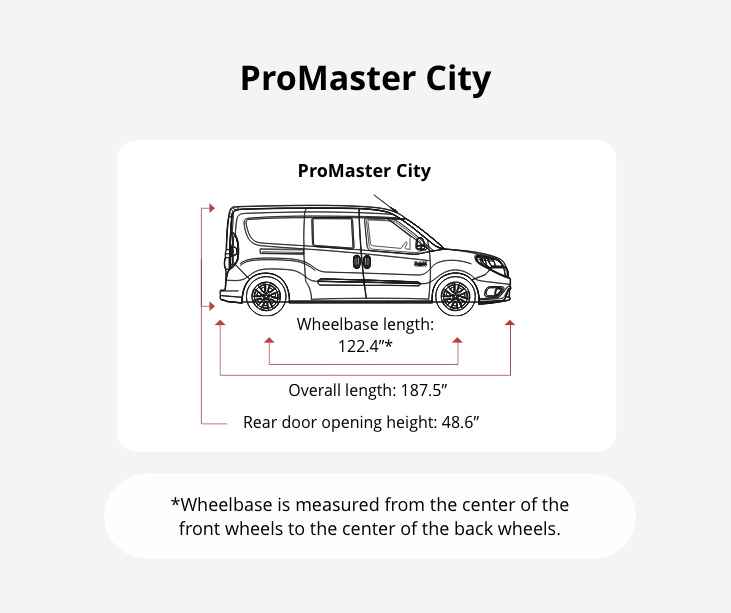 ProMaster City

ProMaster City

Wheelbase length: 122.4″*

Overall length: 187.5″

Rear door opening height: 48.6″

*Wheelbase is measured from the center of the front wheels to the center of the back wheels.