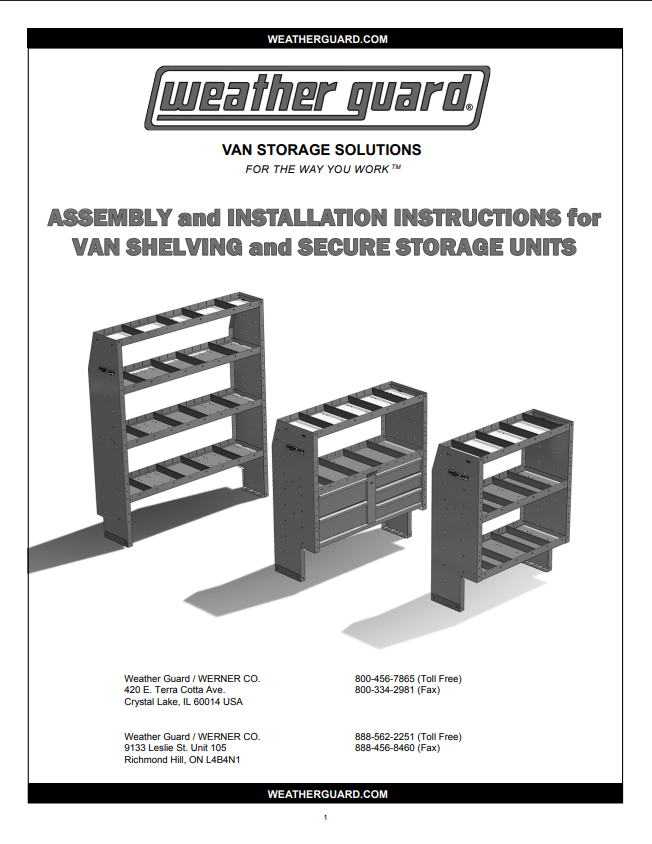 WEATHERGUARD.COM

weather guard®

VAN STORAGE SOLUTIONS

FOR THE WAY YOU WORK™

ASSEMBLY and INSTALLATION INSTRUCTIONS for VAN SHELVING and SECURE STORAGE UNITS

Weather Guard / WERNER CO.
420 E. Terra Cotta Ave.
Crystal Lake, IL 60014 USA

800-456-7865 (Toll Free)
800-334-2981 (Fax)

Weather Guard / WERNER CO.
9133 Leslie St. Unit 105
Richmond Hill, ON L4B4N1

888-562-2251 (Toll Free)
888-456-8460 (Fax)

WEATHERGUARD.COM

1