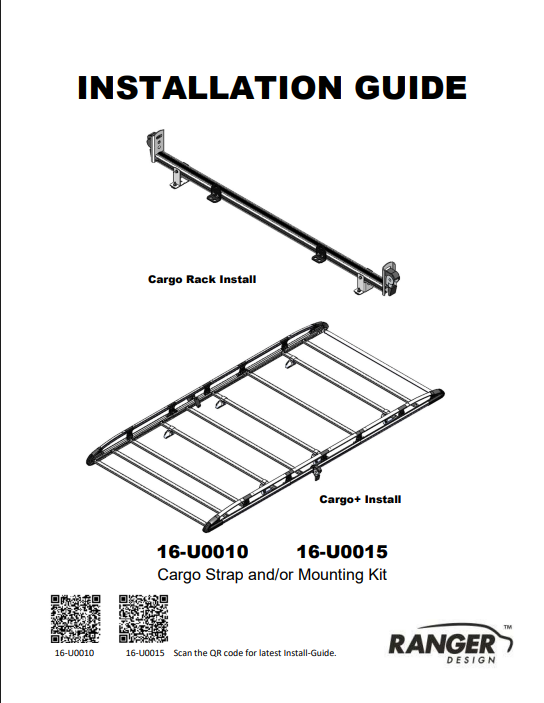 INSTALLATION GUIDE

Cargo Rack Install

Cargo+ Install

16-U0010 16-U0015

Cargo Strap and/or Mounting Kit

16-U0010 16-U0015 Scan the QR code for latest Install-Guide.

RANGER™
DESIGN