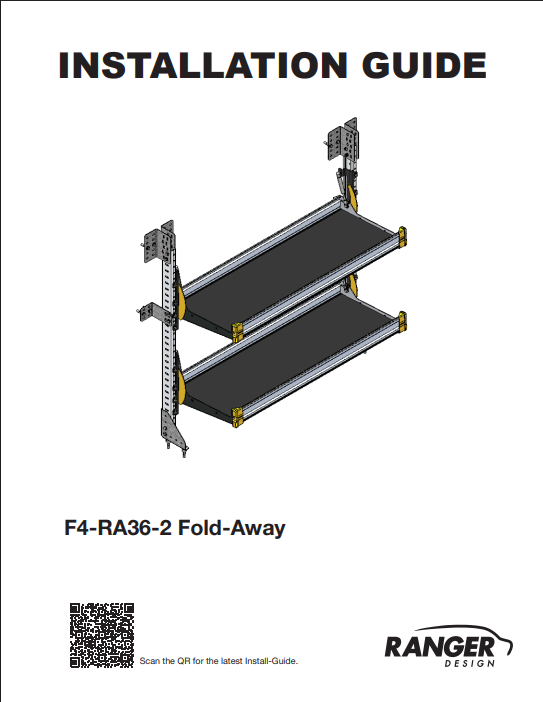 INSTALLATION GUIDE

F4-RA36-2 Fold-Away

Scan the QR for the latest Install-Guide.

RANGER DESIGN