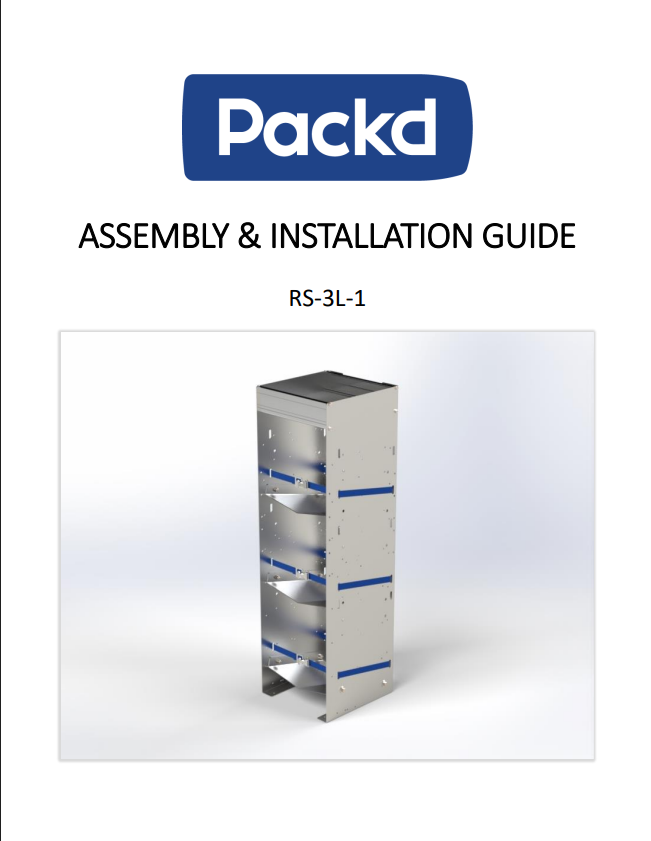 Packd

ASSEMBLY & INSTALLATION GUIDE

RS-3L-1