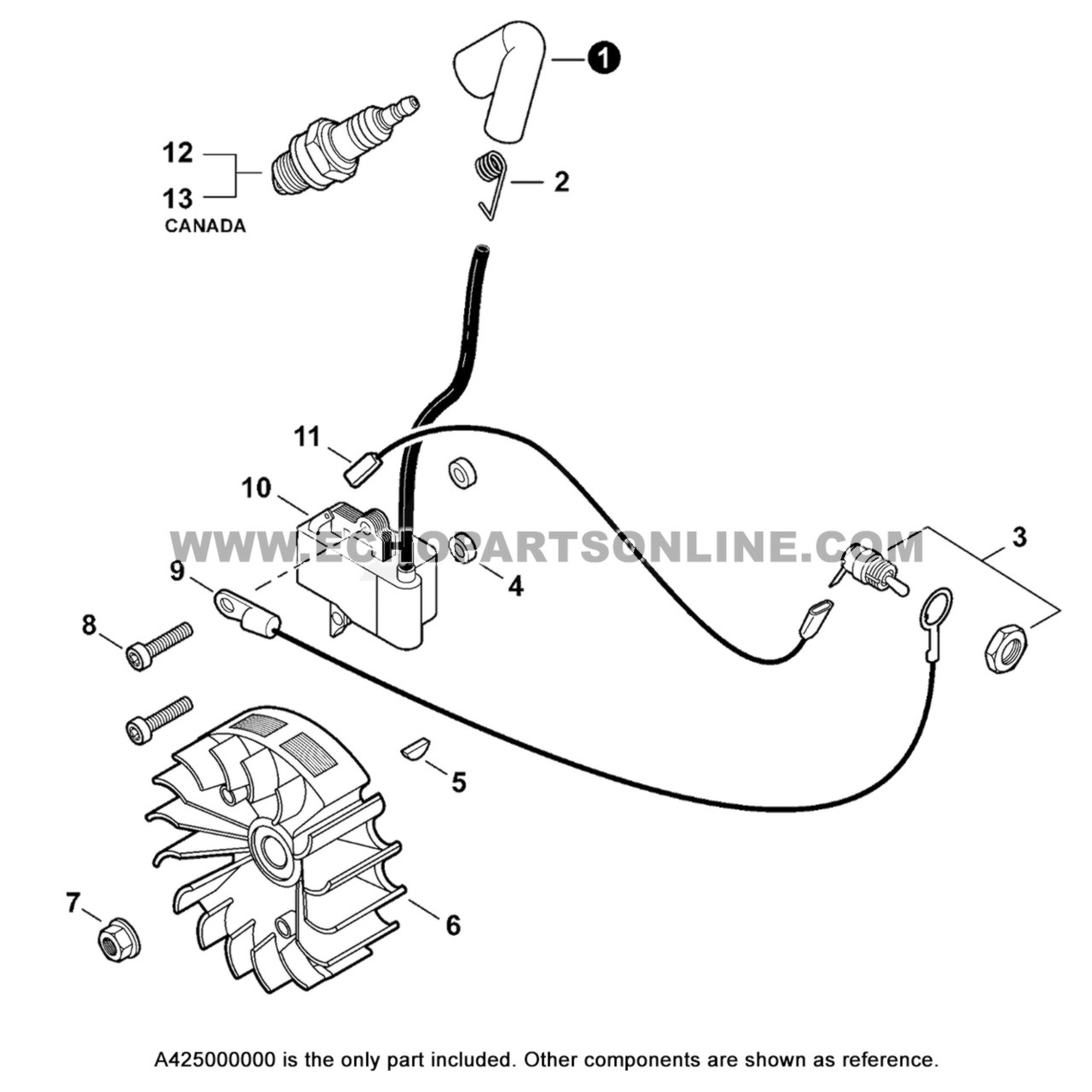 1
12
13
CANADA
2
11
10
WWW.ECHOPARTSONLINE.COM
3
9
4
8
5
7
6

A425000000 is the only part included. Other components are shown as reference.