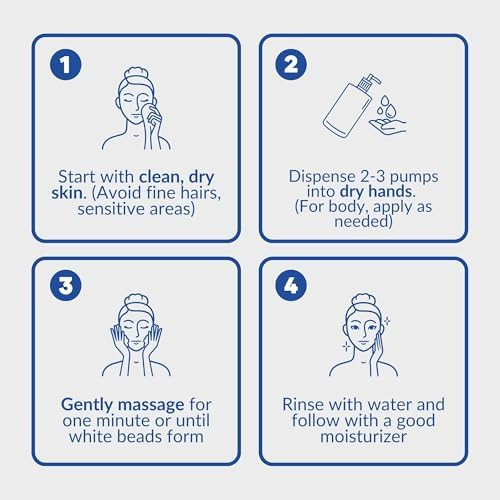 1

Start with clean, dry skin. (Avoid fine hairs, sensitive areas)

2

Dispense 2-3 pumps into dry hands. (For body, apply as needed)

3

Gently massage for one minute or until white beads form

4

Rinse with water and follow with a good moisturizer