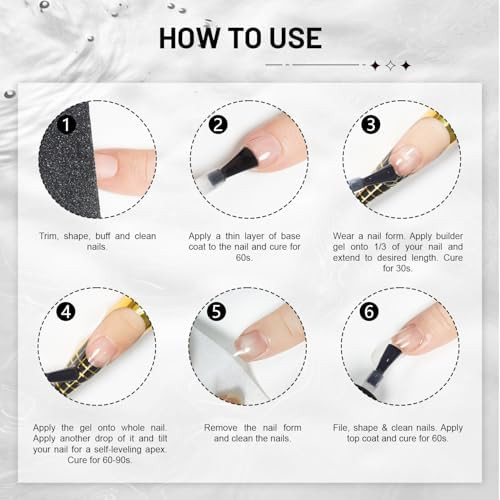 HOW TO USE

1
Trim, shape, buff and clean nails.

2
Apply a thin layer of base coat to the nail and cure for 60s.

3
Wear a nail form. Apply builder gel onto 1/3 of your nail and extend to desired length. Cure for 30s.

4
Apply the gel onto whole nail. Apply another drop of it and tilt your nail for a self-leveling apex. Cure for 60-90s.

5
Remove the nail form and clean the nails.

6
File, shape & clean nails. Apply top coat and cure for 60s.