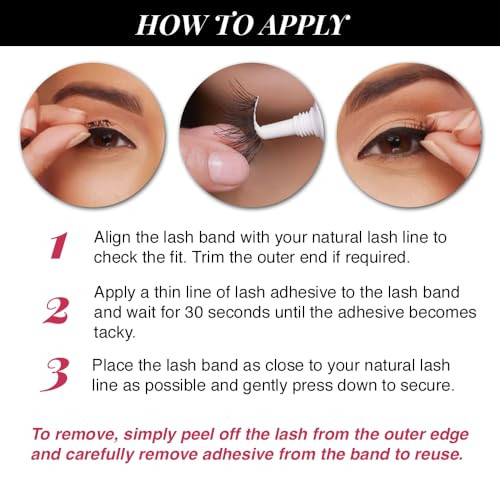 HOW TO APPLY

1 Align the lash band with your natural lash line to check the fit. Trim the outer end if required.

2 Apply a thin line of lash adhesive to the lash band and wait for 30 seconds until the adhesive becomes tacky.

3 Place the lash band as close to your natural lash line as possible and gently press down to secure.

To remove, simply peel off the lash from the outer edge and carefully remove adhesive from the band to reuse.