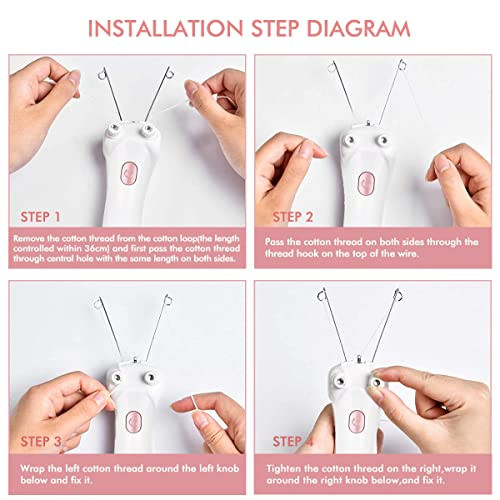 INSTALLATION STEP DIAGRAM

STEP 1

Remove the cotton thread from the cotton loop(the length controlled within 36cm) and first pass the cotton thread through central hole with the same length on both sides.

STEP 2

Pass the cotton thread on both sides through the thread hook on the top of the wire.

STEP 3

Wrap the left cotton thread around the left knob below and fix it.

STEP 4

Tighten the cotton thread on the right,wrap it around the right knob below,and fix it.