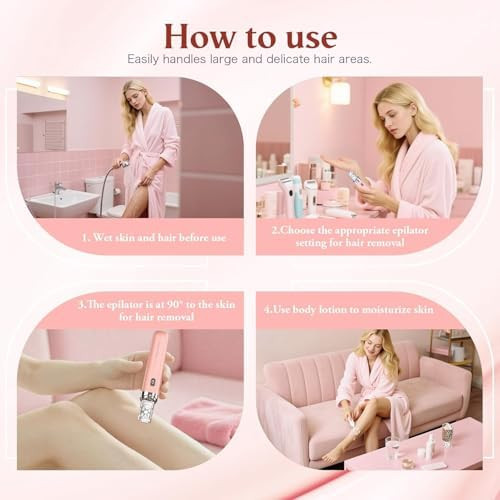 How to use
Easily handles large and delicate hair areas.

1. Wet skin and hair before use

2.Choose the appropriate epilator setting for hair removal

3.The epilator is at 90° to the skin for hair removal

4.Use body lotion to moisturize skin