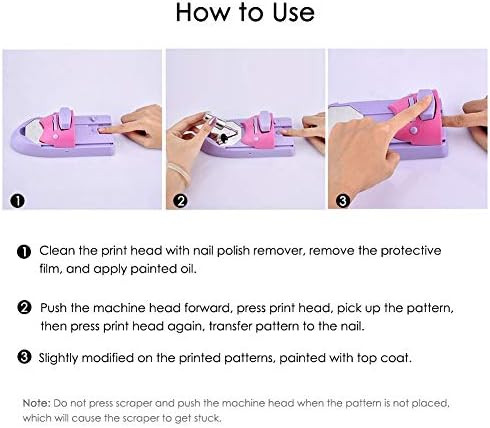 How to Use

❶

❷

❸

❶ Clean the print head with nail polish remover, remove the protective film, and apply painted oil.

❷ Push the machine head forward, press print head, pick up the pattern, then press print head again, transfer pattern to the nail.

❸ Slightly modified on the printed patterns, painted with top coat.

Note: Do not press scraper and push the machine head when the pattern is not placed, which will cause the scraper to get stuck.