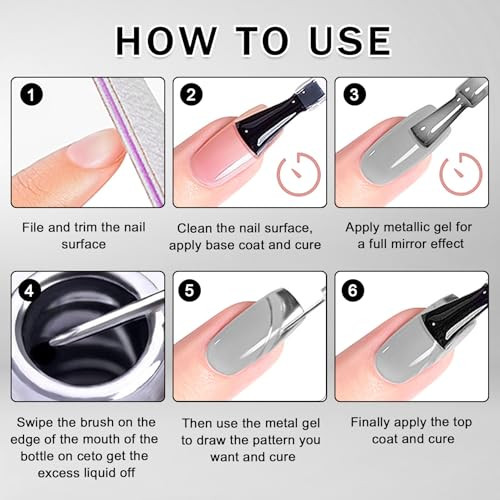 HOW TO USE

1

File and trim the nail surface

2

Clean the nail surface, apply base coat and cure

3

Apply metallic gel for a full mirror effect

4

Swipe the brush on the edge of the mouth of the bottle on ceto get the excess liquid off

5

Then use the metal gel to draw the pattern you want and cure

6

Finally apply the top coat and cure