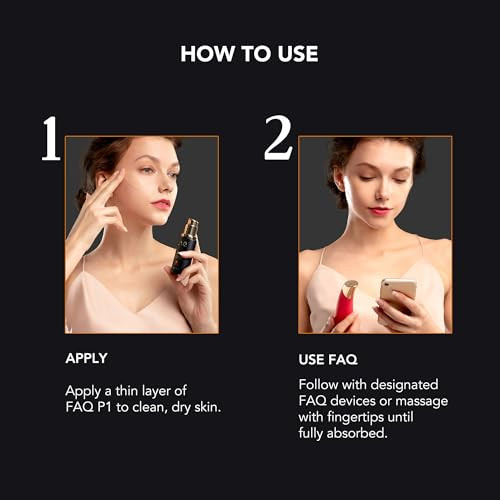 HOW TO USE

1

APPLY

Apply a thin layer of FAQ P1 to clean, dry skin.

2

USE FAQ

Follow with designated FAQ devices or massage with fingertips until fully absorbed.