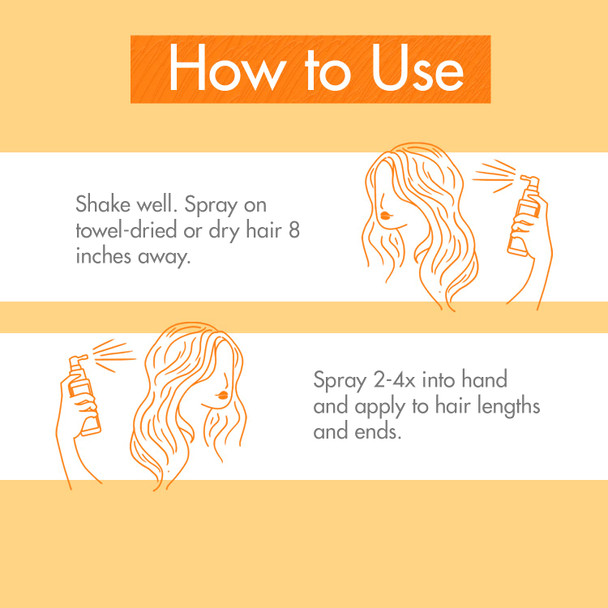 How to Use

Shake well. Spray on towel-dried or dry hair 8 inches away.

Spray 2-4x into hand and apply to hair lengths and ends.