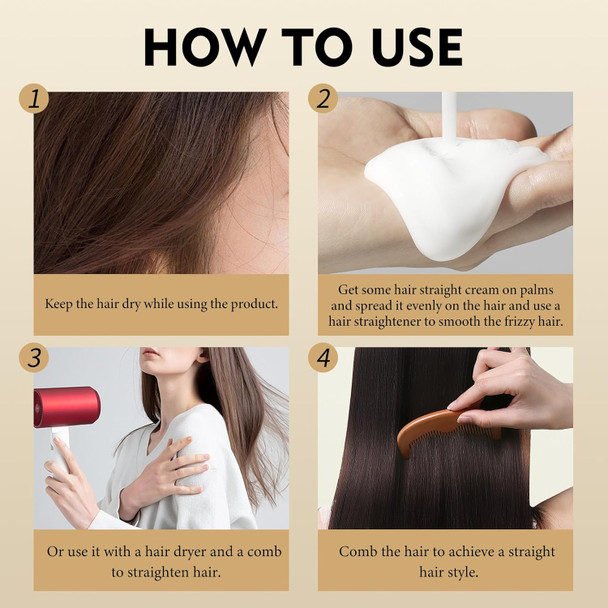 HOW TO USE

1

Keep the hair dry while using the product.

2

Get some hair straight cream on palms and spread it evenly on the hair and use a hair straightener to smooth the frizzy hair.

3

Or use it with a hair dryer and a comb to straighten hair.

4

Comb the hair to achieve a straight hair style.