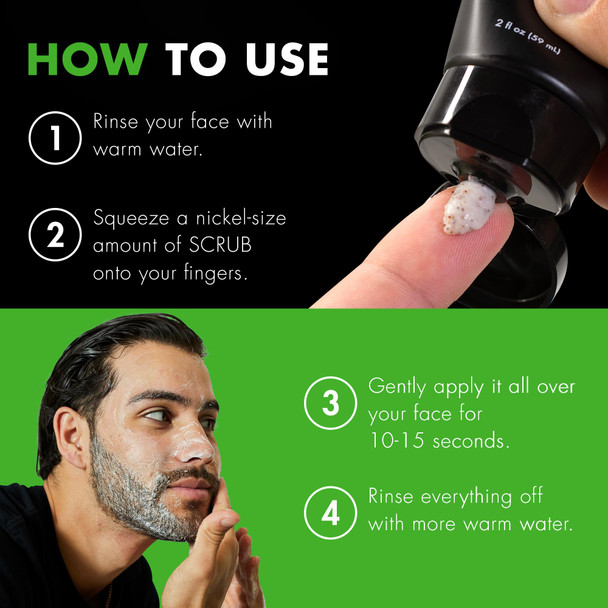 HOW TO USE

2 fl oz (59 mL)

1 Rinse your face with warm water.

2 Squeeze a nickel-size amount of SCRUB onto your fingers.

3 Gently apply it all over your face for 10-15 seconds.

4 Rinse everything off with more warm water.