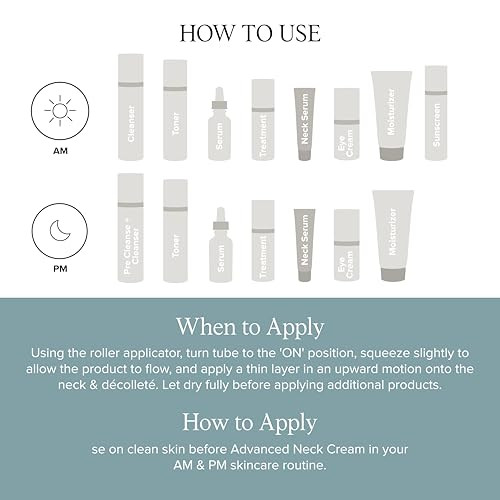 HOW TO USE

AM

Cleanser

Toner

Serum

Treatment

Neck Serum

Eye Cream

Moisturizer

Sunscreen

PM

Pre Cleanse + Cleanser

Toner

Serum

Treatment

Neck Serum

Eye Cream

Moisturizer

When to Apply

Using the roller applicator, turn tube to the 'ON' position, squeeze slightly to allow the product to flow, and apply a thin layer in an upward motion onto the neck & décolleté. Let dry fully before applying additional products.

How to Apply

se on clean skin before Advanced Neck Cream in your AM & PM skincare routine.