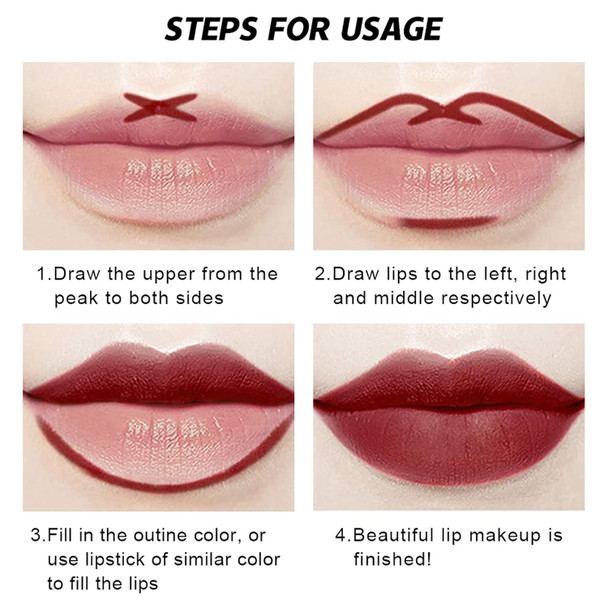 STEPS FOR USAGE

1.Draw the upper from the peak to both sides

2.Draw lips to the left, right and middle respectively

3.Fill in the outine color, or use lipstick of similar color to fill the lips

4.Beautiful lip makeup is finished!