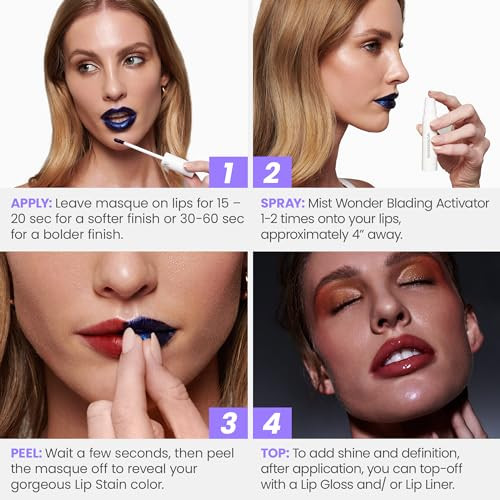 1

APPLY: Leave masque on lips for 15 – 20 sec for a softer finish or 30-60 sec for a bolder finish.

2

SPRAY: Mist Wonder Blading Activator 1-2 times onto your lips, approximately 4" away.

3

PEEL: Wait a few seconds, then peel the masque off to reveal your gorgeous Lip Stain color.

4

TOP: To add shine and definition, after application, you can top-off with a Lip Gloss and/ or Lip Liner.