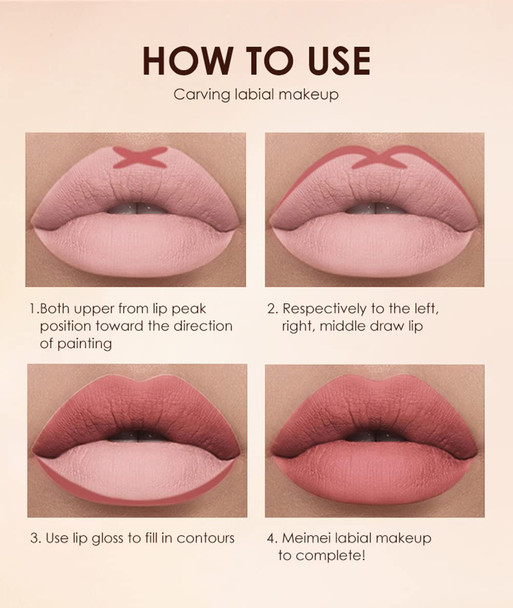 HOW TO USE

Carving labial makeup

1.Both upper from lip peak position toward the direction of painting

2. Respectively to the left, right, middle draw lip

3. Use lip gloss to fill in contours

4. Meimei labial makeup to complete!