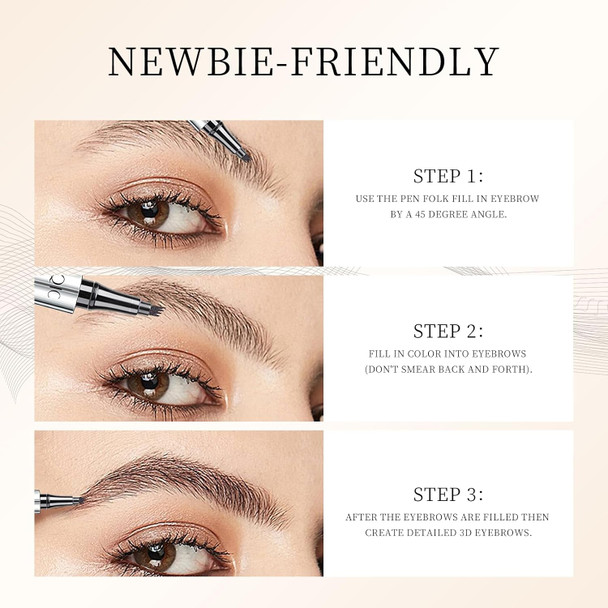 NEWBIE-FRIENDLY

STEP 1:

USE THE PEN FOLK FILL IN EYEBROW BY A 45 DEGREE ANGLE.

STEP 2:

FILL IN COLOR INTO EYEBROWS (DON'T SMEAR BACK AND FORTH).

STEP 3:

AFTER THE EYEBROWS ARE FILLED THEN CREATE DETAILED 3D EYEBROWS.