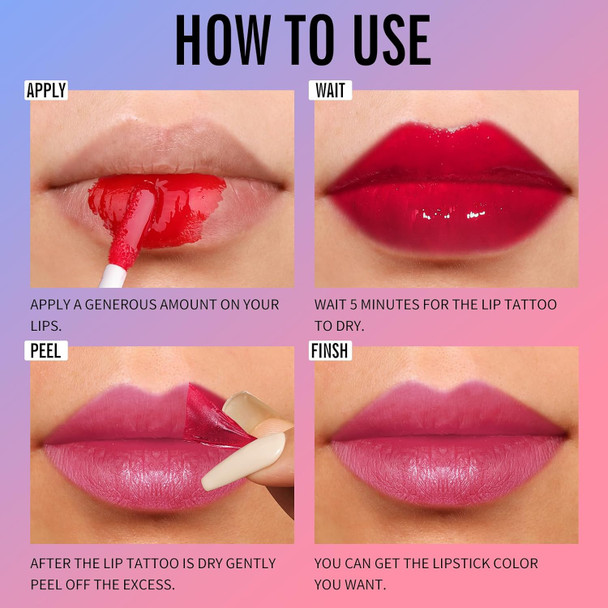 HOW TO USE

APPLY

APPLY A GENEROUS AMOUNT ON YOUR LIPS.

WAIT

WAIT 5 MINUTES FOR THE LIP TATTOO TO DRY.

PEEL

AFTER THE LIP TATTOO IS DRY GENTLY PEEL OFF THE EXCESS.

FINSH

YOU CAN GET THE LIPSTICK COLOR YOU WANT.