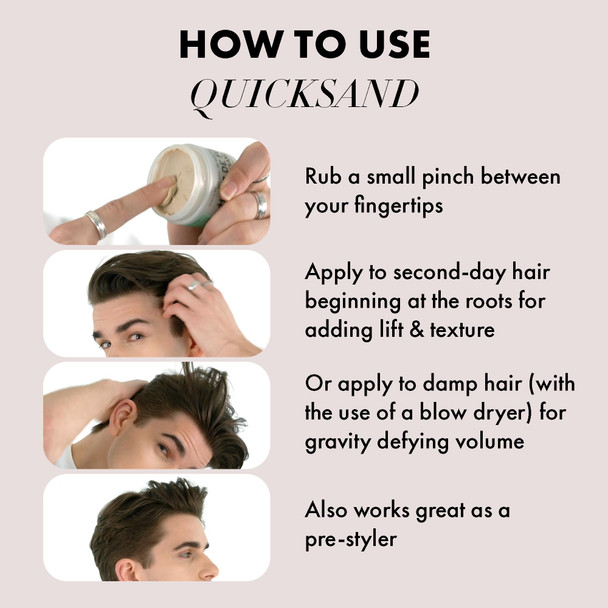 HOW TO USE
QUICKSAND

Rub a small pinch between your fingertips

Apply to second-day hair beginning at the roots for adding lift & texture

Or apply to damp hair (with the use of a blow dryer) for gravity defying volume

Also works great as a pre-styler