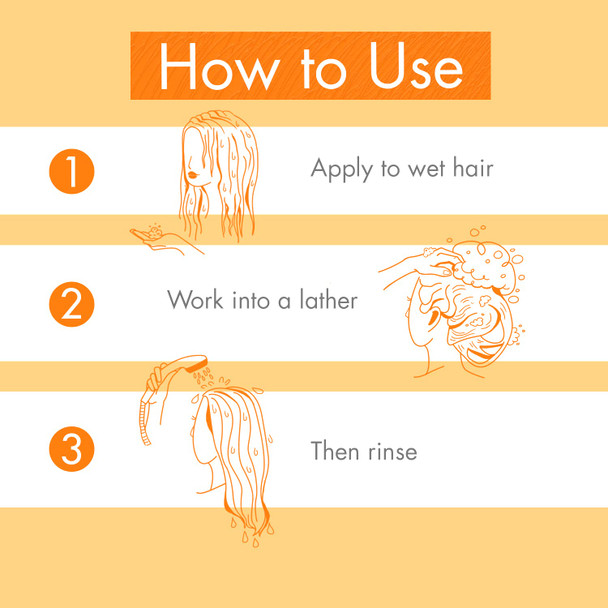 How to Use

1

Apply to wet hair

2

Work into a lather

3

Then rinse