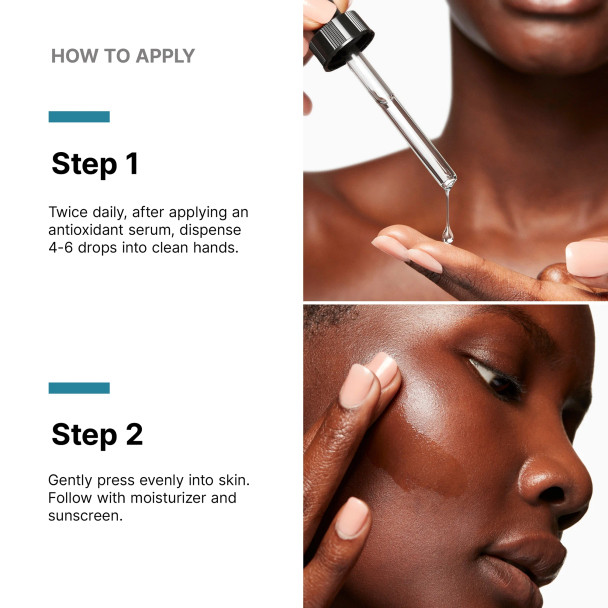 HOW TO APPLY

Step 1

Twice daily, after applying an antioxidant serum, dispense 4-6 drops into clean hands.

Step 2

Gently press evenly into skin. Follow with moisturizer and sunscreen.