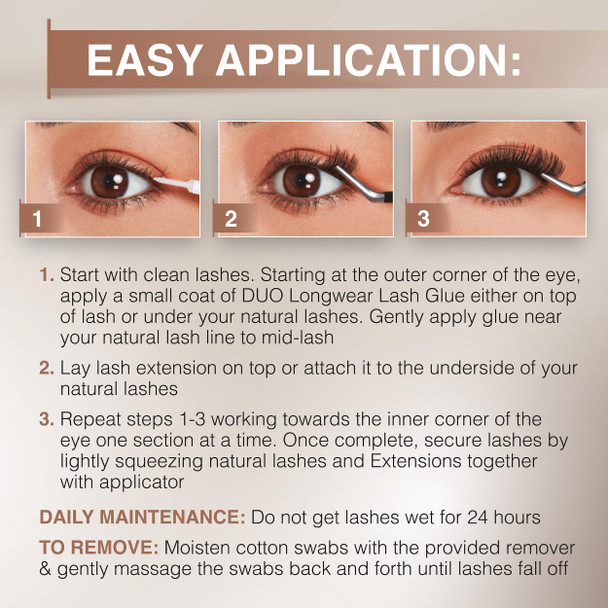 EASY APPLICATION:

1

2

3

1. Start with clean lashes. Starting at the outer corner of the eye, apply a small coat of DUO Longwear Lash Glue either on top of lash or under your natural lashes. Gently apply glue near your natural lash line to mid-lash

2. Lay lash extension on top or attach it to the underside of your natural lashes

3. Repeat steps 1-3 working towards the inner corner of the eye one section at a time. Once complete, secure lashes by lightly squeezing natural lashes and Extensions together with applicator

DAILY MAINTENANCE: Do not get lashes wet for 24 hours

TO REMOVE: Moisten cotton swabs with the provided remover & gently massage the swabs back and forth until lashes fall off