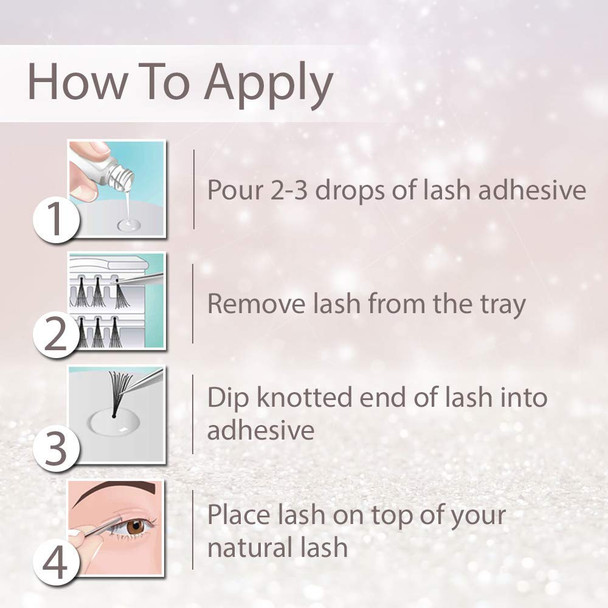 How To Apply

1

Pour 2-3 drops of lash adhesive

2

Remove lash from the tray

3

Dip knotted end of lash into adhesive

4

Place lash on top of your natural lash