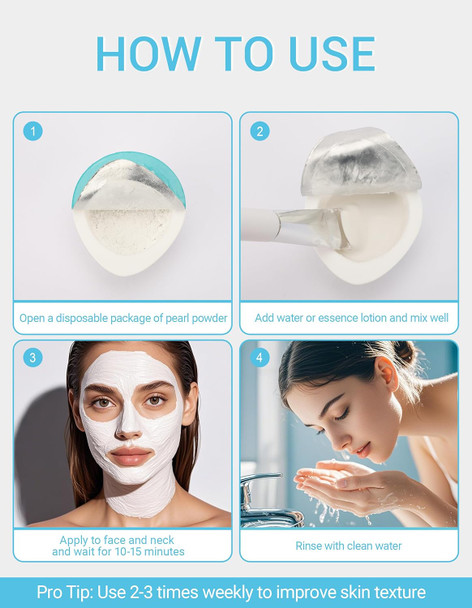 HOW TO USE

1

Open a disposable package of pearl powder

2

Add water or essence lotion and mix well

3

Apply to face and neck and wait for 10-15 minutes

4

Rinse with clean water

Pro Tip: Use 2-3 times weekly to improve skin texture