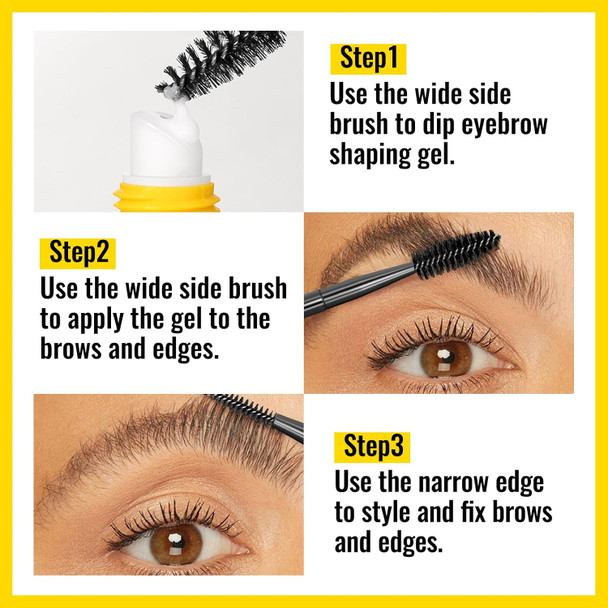 Step1
Use the wide side brush to dip eyebrow shaping gel.

Step2
Use the wide side brush to apply the gel to the brows and edges.

Step3
Use the narrow edge to style and fix brows and edges.