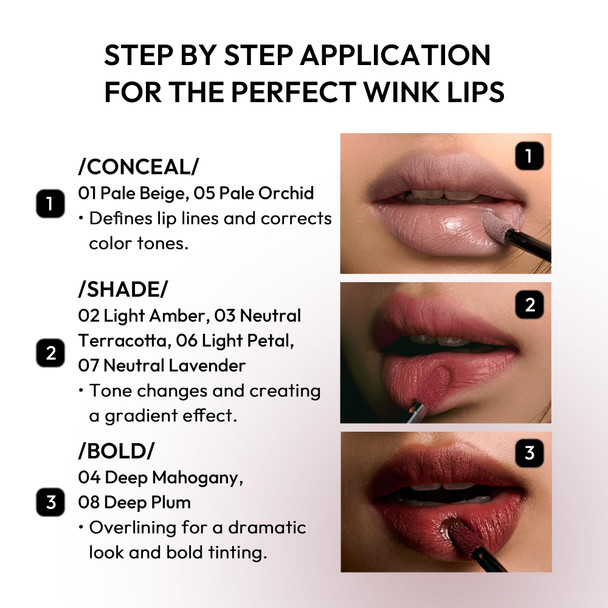 STEP BY STEP APPLICATION FOR THE PERFECT WINK LIPS

1
/CONCEAL/
01 Pale Beige, 05 Pale Orchid
• Defines lip lines and corrects color tones.

1

2
/SHADE/
02 Light Amber, 03 Neutral Terracotta, 06 Light Petal, 07 Neutral Lavender
• Tone changes and creating a gradient effect.

2

3
/BOLD/
04 Deep Mahogany, 08 Deep Plum
• Overlining for a dramatic look and bold tinting.

3