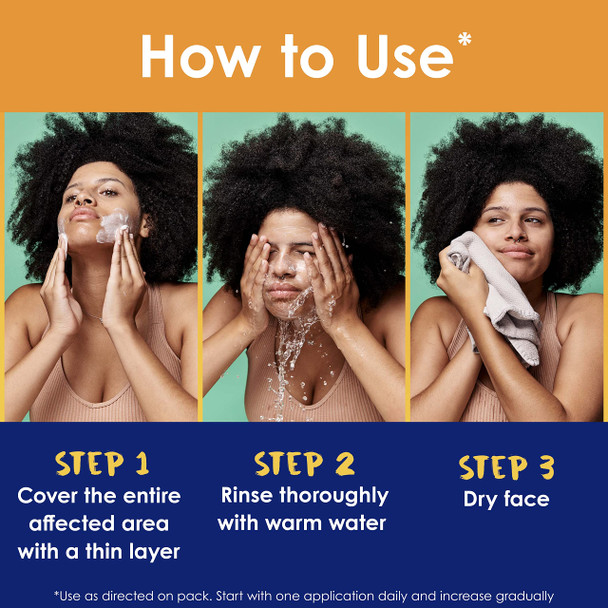 How to Use*

STEP 1
Cover the entire affected area with a thin layer

STEP 2
Rinse thoroughly with warm water

STEP 3
Dry face

*Use as directed on pack. Start with one application daily and increase gradually