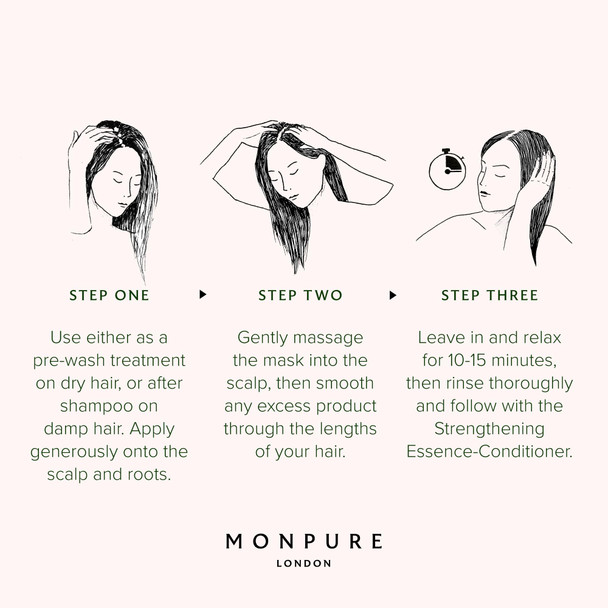 STEP ONE

Use either as a pre-wash treatment on dry hair, or after shampoo on damp hair. Apply generously onto the scalp and roots.

STEP TWO

Gently massage the mask into the scalp, then smooth any excess product through the lengths of your hair.

STEP THREE

Leave in and relax for 10-15 minutes, then rinse thoroughly and follow with the Strengthening Essence-Conditioner.

MONPURE
LONDON