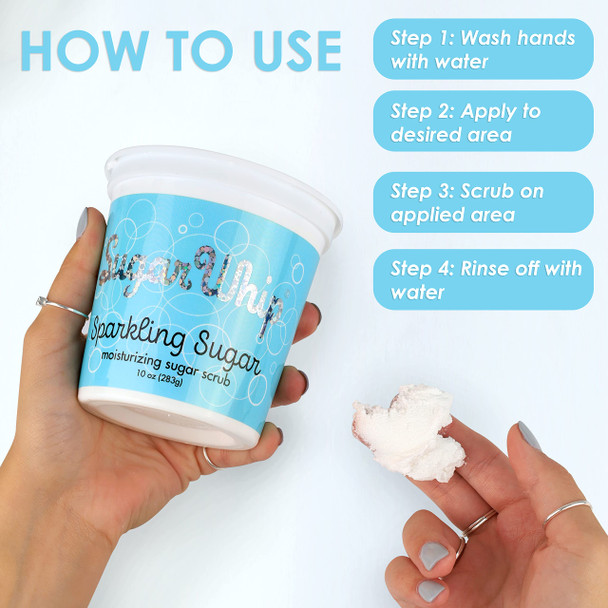 HOW TO USE

Step 1: Wash hands with water

Step 2: Apply to desired area

Step 3: Scrub on applied area

Step 4: Rinse off with water

Sugar Whip
Sparkling Sugar
moisturizing sugar scrub
10 oz (283g)