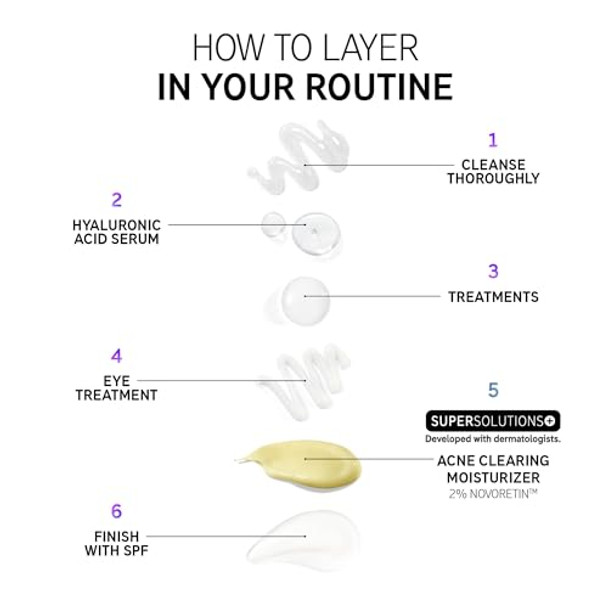 HOW TO LAYER
IN YOUR ROUTINE

1
CLEANSE THOROUGHLY

2
HYALURONIC ACID SERUM

3
TREATMENTS

4
EYE TREATMENT

5
SUPERSOLUTIONS+
Developed with dermatologists.
ACNE CLEARING MOISTURIZER
2% NOVORETIN™

6
FINISH WITH SPF