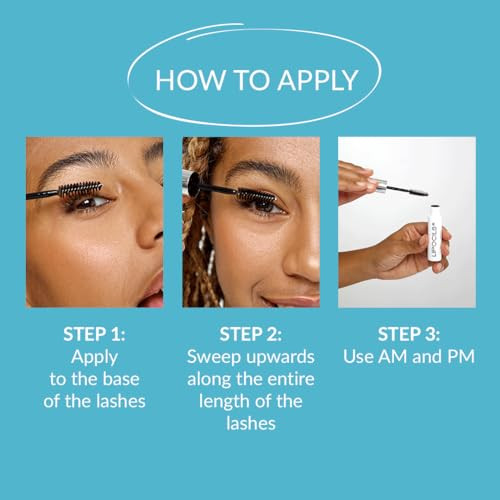 HOW TO APPLY

LIPOCILS®

STEP 1:
Apply to the base of the lashes

STEP 2:
Sweep upwards along the entire length of the lashes

STEP 3:
Use AM and PM