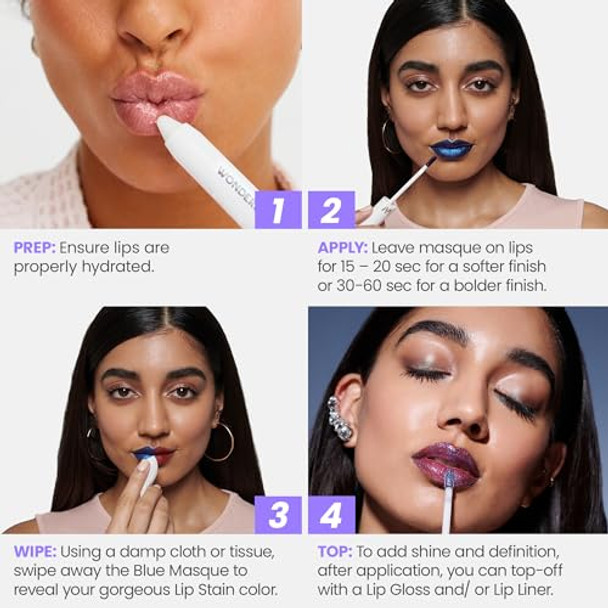 WONDER

1

2

PREP: Ensure lips are properly hydrated.

APPLY: Leave masque on lips for 15 – 20 sec for a softer finish or 30-60 sec for a bolder finish.

3

4

WIPE: Using a damp cloth or tissue, swipe away the Blue Masque to reveal your gorgeous Lip Stain color.

TOP: To add shine and definition, after application, you can top-off with a Lip Gloss and/ or Lip Liner.