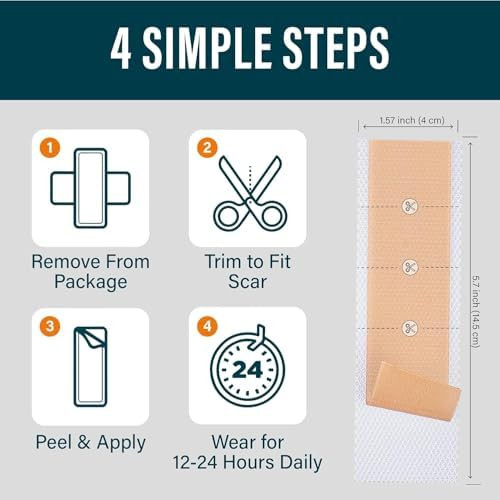 4 SIMPLE STEPS

1
Remove From Package

2
Trim to Fit Scar

3
Peel & Apply

4
24
Wear for 12-24 Hours Daily

1.57 inch (4 cm)

5.7 inch (14.5 cm)