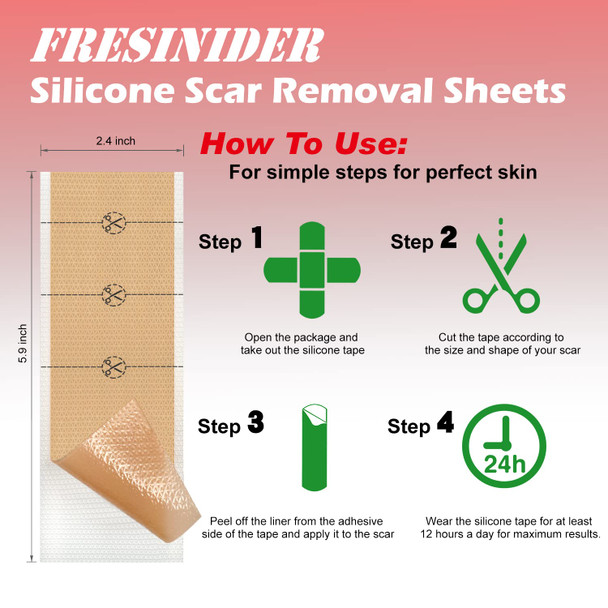 FRESINIDER
Silicone Scar Removal Sheets

2.4 inch

5.9 inch

How To Use:
For simple steps for perfect skin

Step 1
Open the package and take out the silicone tape

Step 2
Cut the tape according to the size and shape of your scar

Step 3
Peel off the liner from the adhesive side of the tape and apply it to the scar

Step 4
24h
Wear the silicone tape for at least 12 hours a day for maximum results.