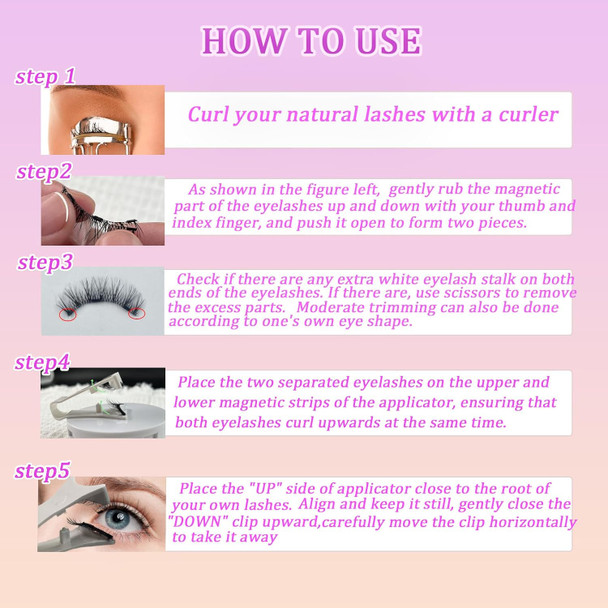 HOW TO USE

step 1

Curl your natural lashes with a curler

step2

As shown in the figure left, gently rub the magnetic part of the eyelashes up and down with your thumb and index finger, and push it open to form two pieces.

step3

Check if there are any extra white eyelash stalk on both ends of the eyelashes. If there are, use scissors to remove the excess parts. Moderate trimming can also be done according to one's own eye shape.

step4

Place the two separated eyelashes on the upper and lower magnetic strips of the applicator, ensuring that both eyelashes curl upwards at the same time.

step5

Place the "UP" side of applicator close to the root of your own lashes. Align and keep it still, gently close the "DOWN" clip upward,carefully move the clip horizontally to take it away