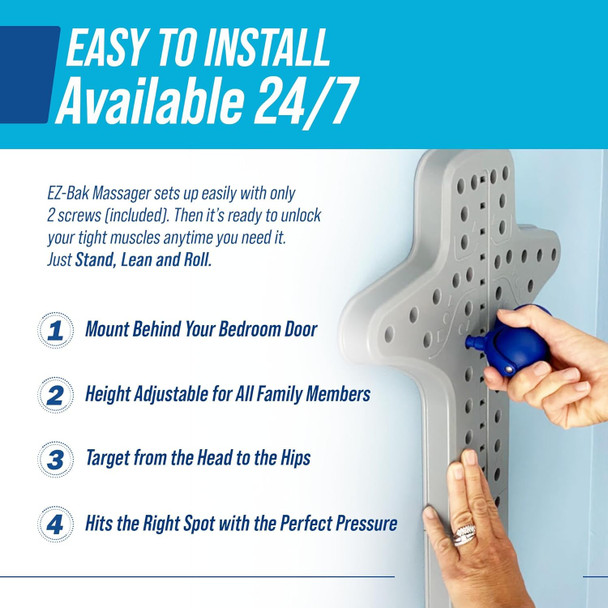 EASY TO INSTALL
Available 24/7

EZ-Bak Massager sets up easily with only 2 screws (included). Then it's ready to unlock your tight muscles anytime you need it. Just Stand, Lean and Roll.

1 Mount Behind Your Bedroom Door

2 Height Adjustable for All Family Members

3 Target from the Head to the Hips

4 Hits the Right Spot with the Perfect Pressure