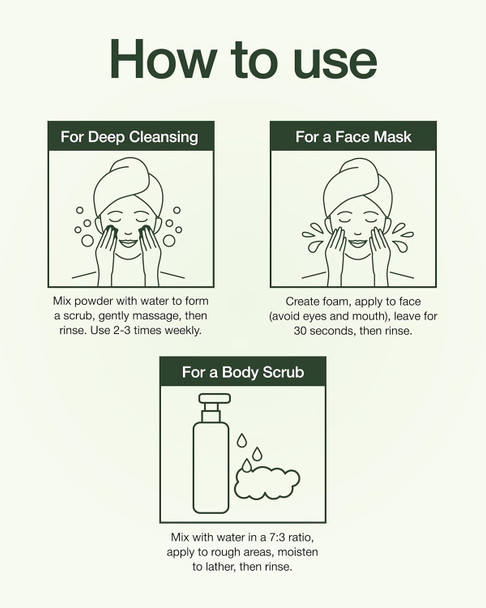 How to use

For Deep Cleansing

Mix powder with water to form a scrub, gently massage, then rinse. Use 2-3 times weekly.

For a Face Mask

Create foam, apply to face (avoid eyes and mouth), leave for 30 seconds, then rinse.

For a Body Scrub

Mix with water in a 7:3 ratio, apply to rough areas, moisten to lather, then rinse.