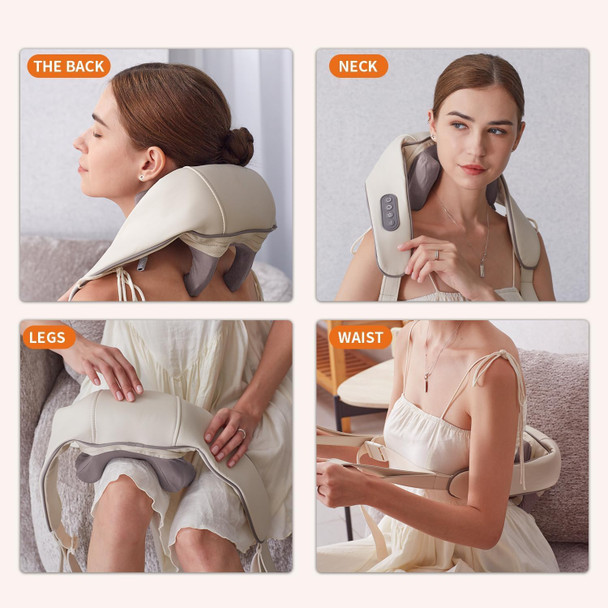 THE BACK

NECK

LEGS

WAIST