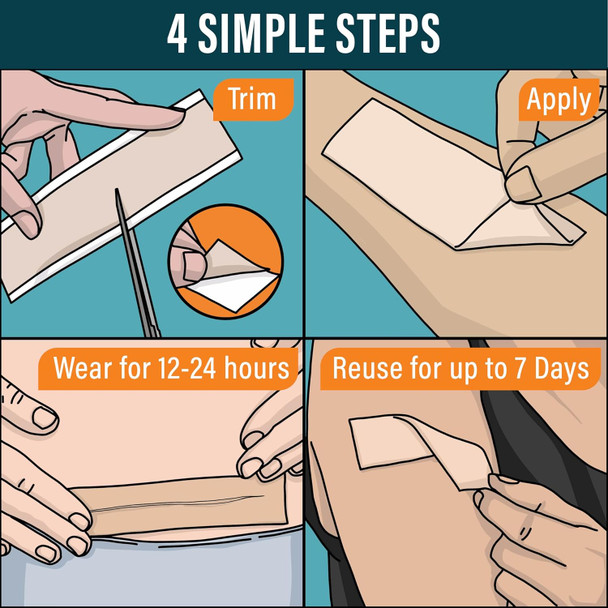 4 SIMPLE STEPS

Trim

Apply

Wear for 12-24 hours

Reuse for up to 7 Days